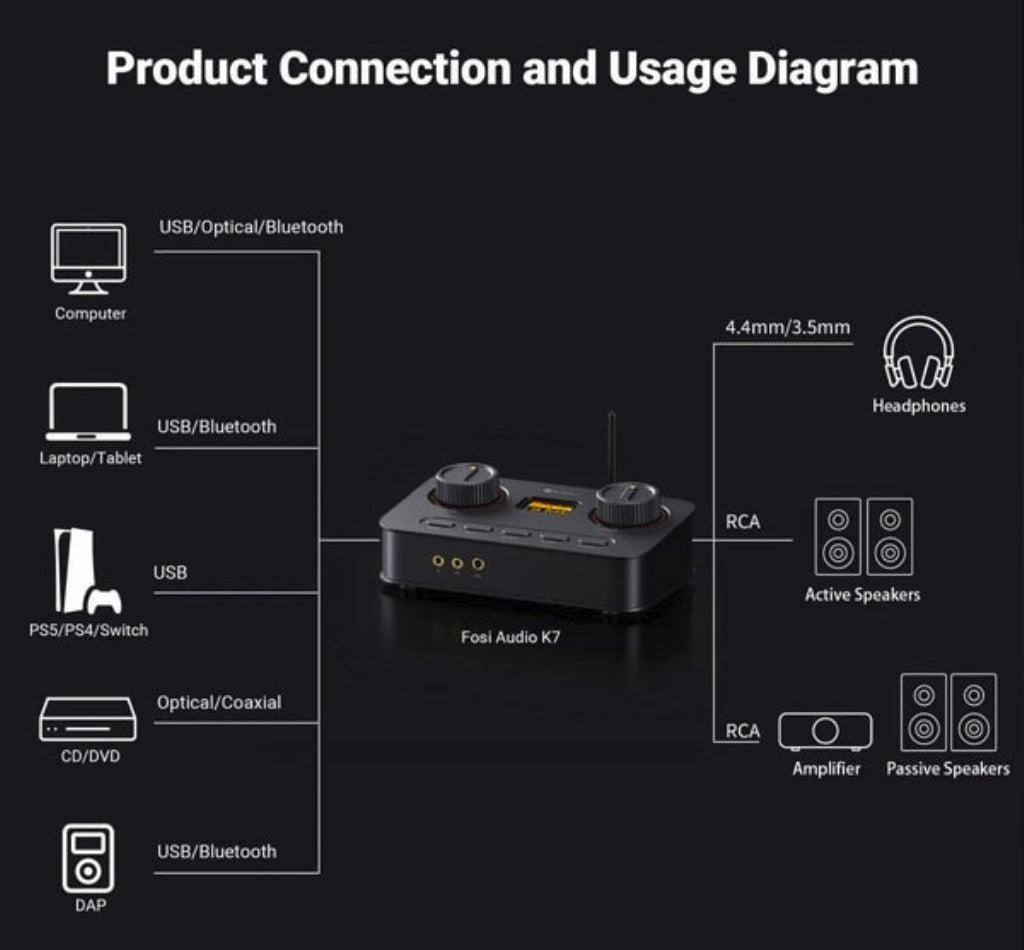 Product Connection and Usage Diagram

Computer

USB/Optical/Bluetooth

Laptop/Tablet

USB/Bluetooth

PS5/PS4/Switch

USB

CD/DVD

Optical/Coaxial

DAP

USB/Bluetooth

Fosi Audio K7

4.4mm/3.5mm

Headphones

RCA

Active Speakers

RCA

Amplifier

Passive Speakers