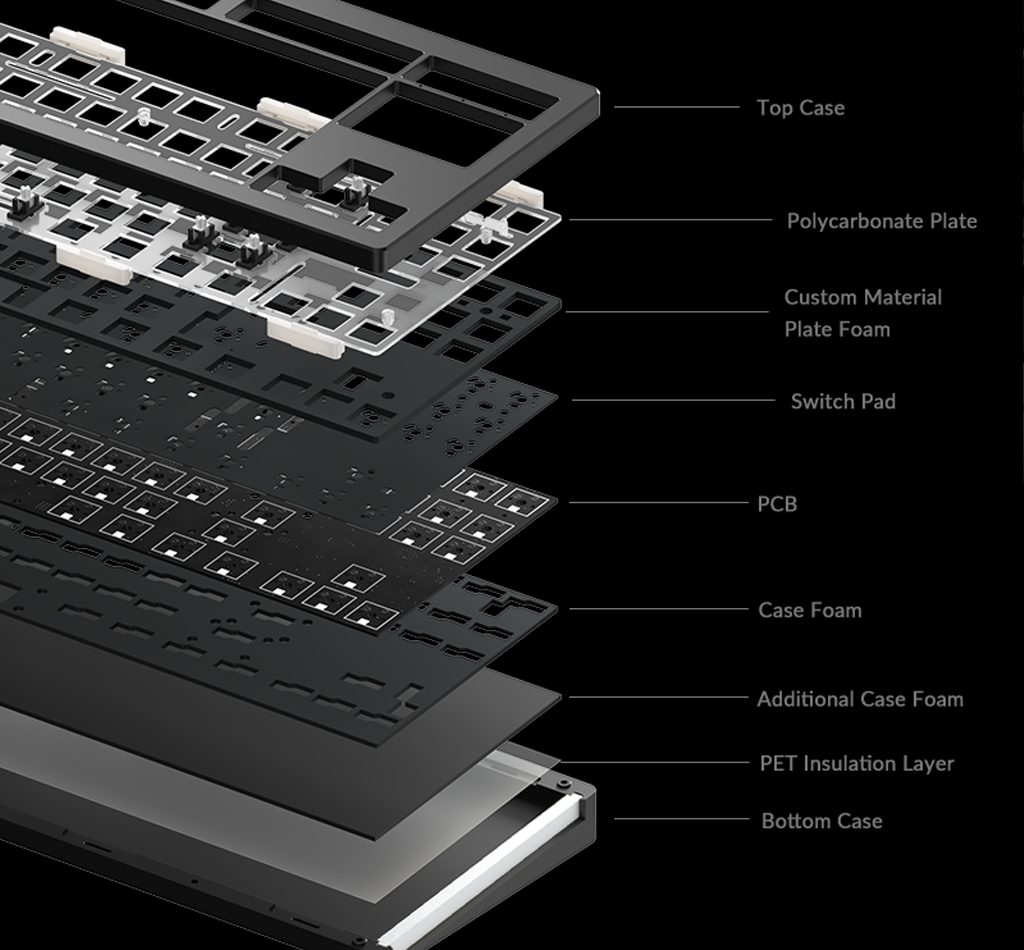 Top Case

Polycarbonate Plate

Custom Material
Plate Foam

Switch Pad

PCB

Case Foam

Additional Case Foam

PET Insulation Layer

Bottom Case