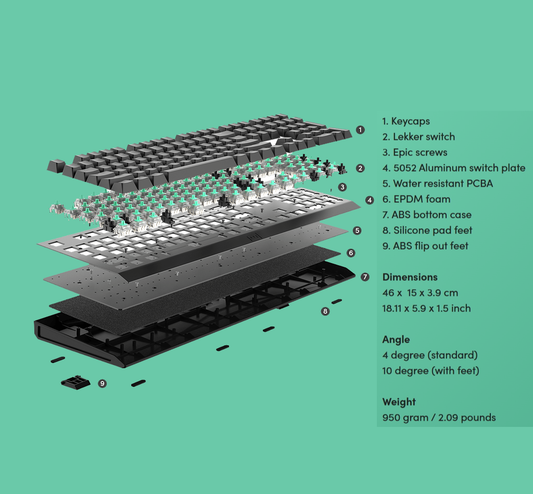 1
2
3
4
5
6
7
8
9

1. Keycaps
2. Lekker switch
3. Epic screws
4. 5052 Aluminum switch plate
5. Water resistant PCBA
6. EPDM foam
7. ABS bottom case
8. Silicone pad feet
9. ABS flip out feet

Dimensions
46 x 15 x 3.9 cm
18.11 x 5.9 x 1.5 inch

Angle
4 degree (standard)
10 degree (with feet)

Weight
950 gram / 2.09 pounds